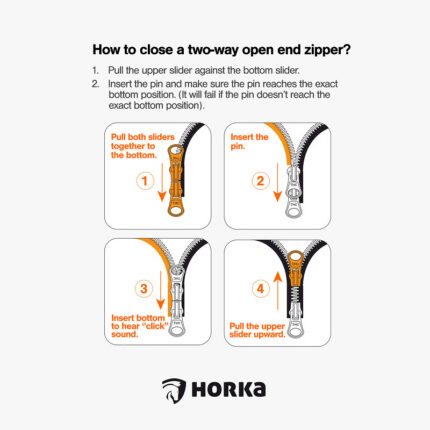 How to close a two-way open end zipper?

1. Pull the upper slider against the bottom slider.
2. Insert the pin and make sure the pin reaches the exact bottom position. (It will fail if the pin doesn't reach the exact bottom position).

Pull both sliders together to the bottom.

1

Insert the pin.

2

3

Insert bottom to hear "click" sound.

4

Pull the upper slider upward.

HORKA